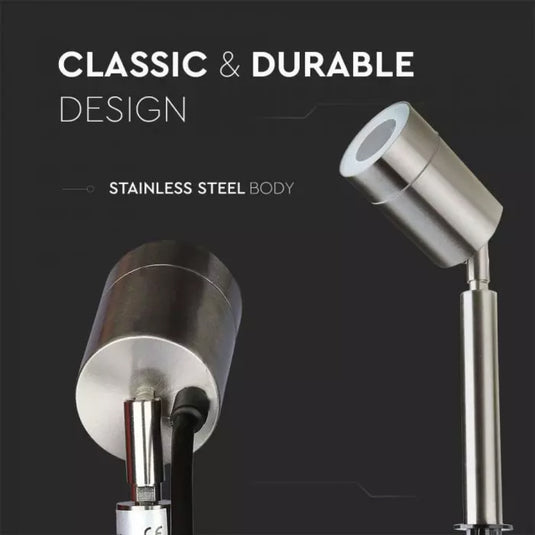 CLASSIC & DURABLE
DESIGN

STAINLESS STEEL BODY

CE