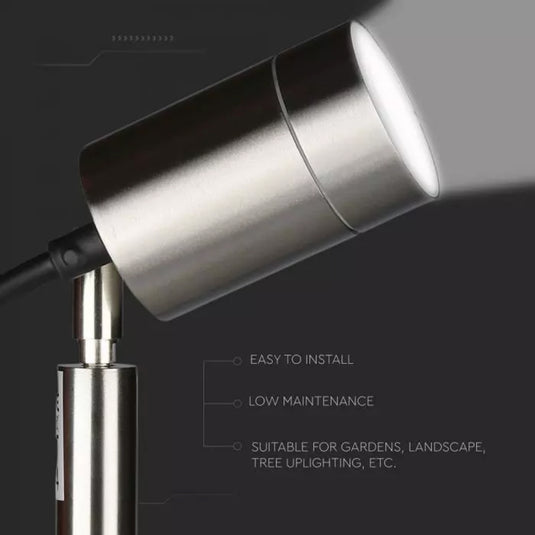 EASY TO INSTALL

LOW MAINTENANCE

SUITABLE FOR GARDENS, LANDSCAPE, TREE UPLIGHTING, ETC.