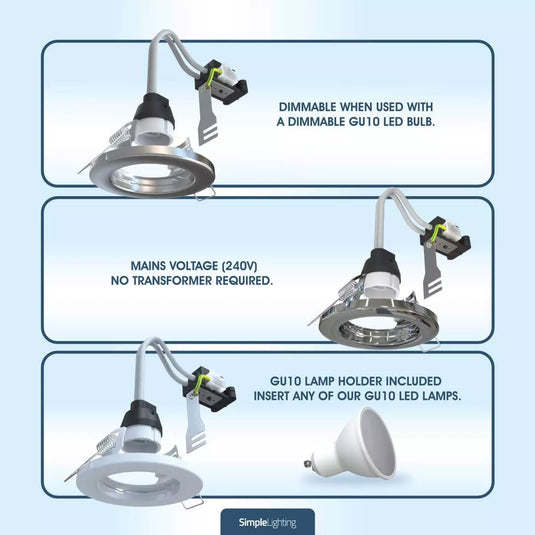 DIMMABLE WHEN USED WITH A DIMMABLE GU10 LED BULB.

MAINS VOLTAGE (240V) NO TRANSFORMER REQUIRED.

GU10 LAMP HOLDER INCLUDED INSERT ANY OF OUR GU10 LED LAMPS.

SimpleLighting