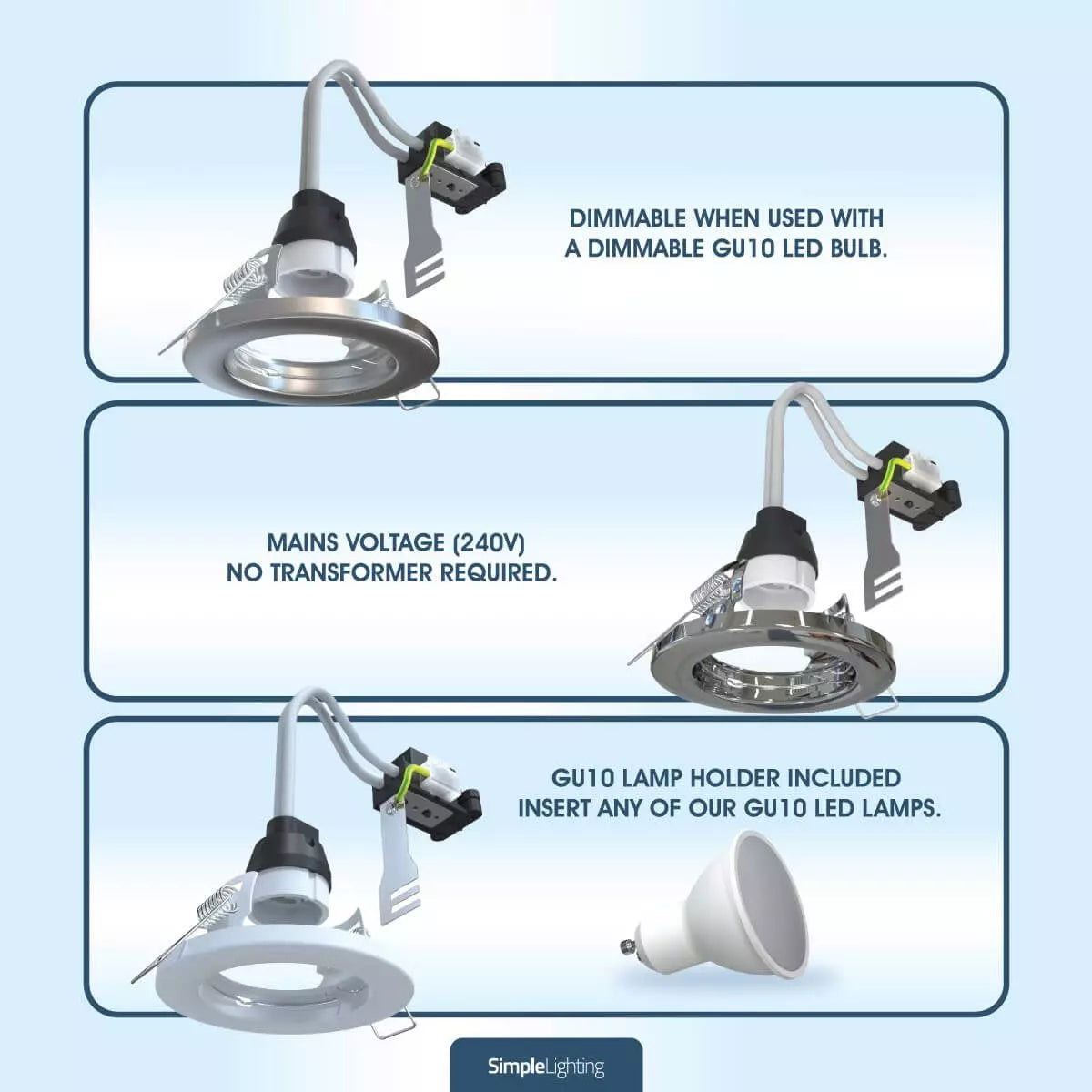 DIMMABLE WHEN USED WITH A DIMMABLE GU10 LED BULB.

MAINS VOLTAGE (240V) NO TRANSFORMER REQUIRED.

GU10 LAMP HOLDER INCLUDED INSERT ANY OF OUR GU10 LED LAMPS.

SimpleLighting